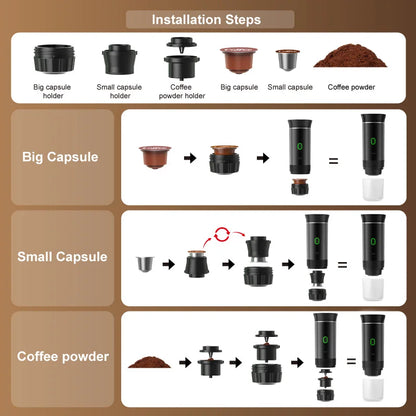 Installation Steps

Big capsule holder

Small capsule holder

Coffee powder holder

Big capsule

Small capsule

Coffee powder

Big Capsule

=

Small Capsule

=

Coffee powder

=